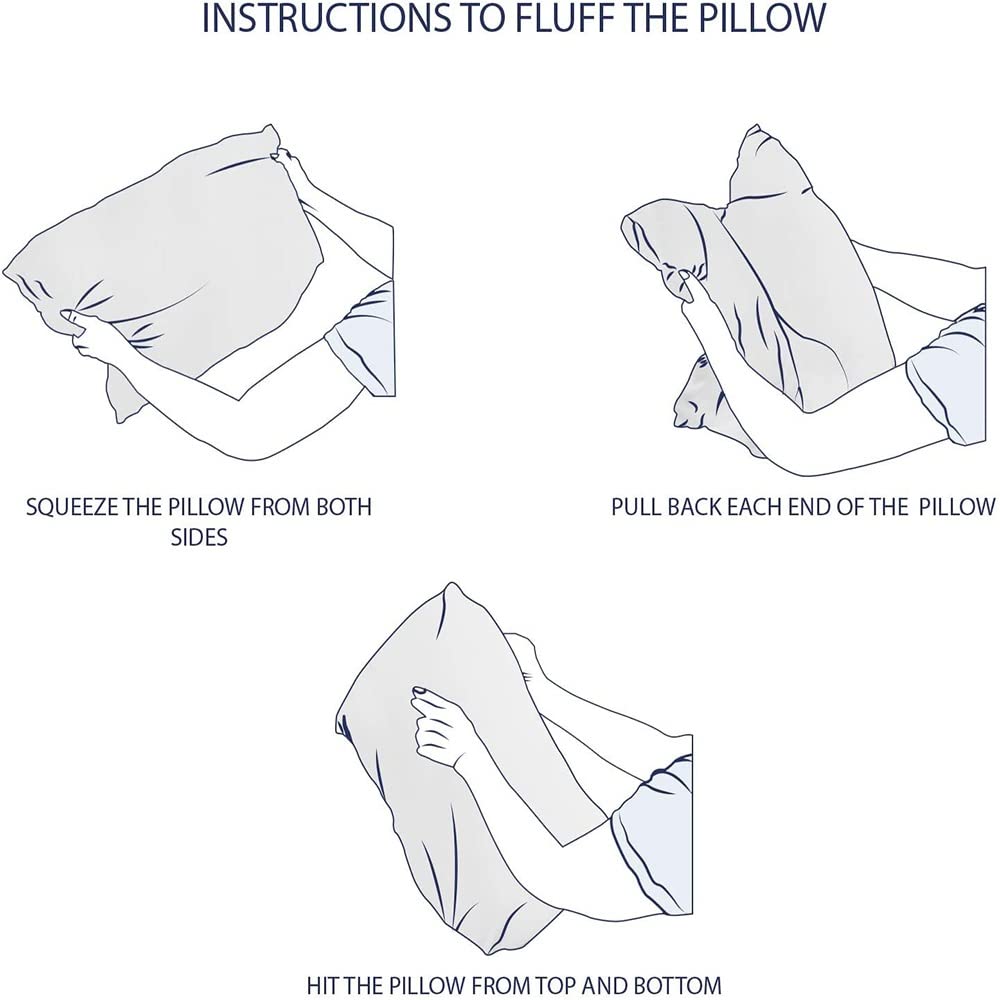 INSTRUCTIONS TO FLUFF THE PILLOW

SQUEEZE THE PILLOW FROM BOTH SIDES

PULL BACK EACH END OF THE PILLOW

HIT THE PILLOW FROM TOP AND BOTTOM